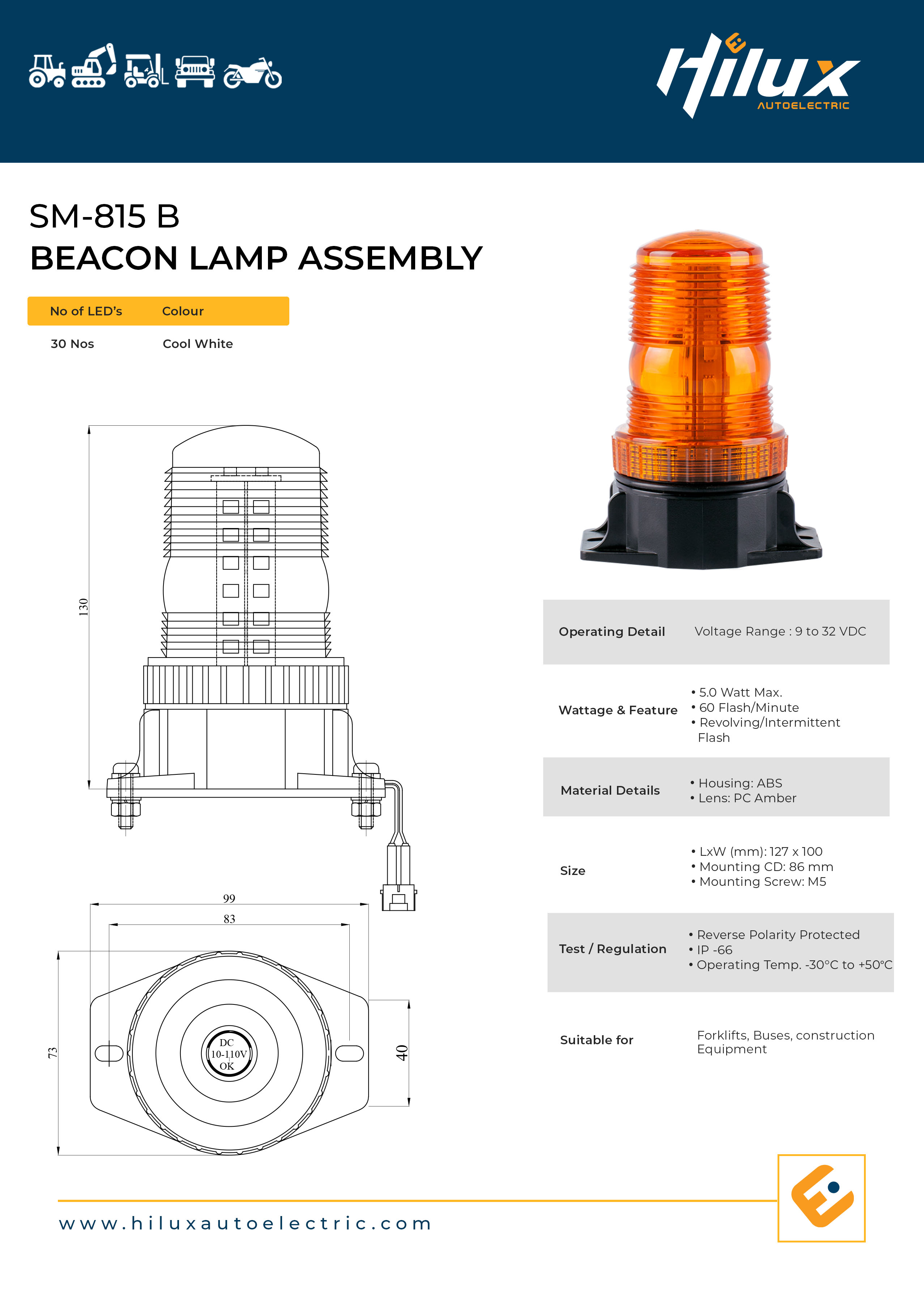 Hilux
AUTOELECTRIC

SM-815 B
BEACON LAMP ASSEMBLY

| No of LED's | Colour |
|---|---|
| 30 Nos | Cool White |

130

99
83
73
DC
10-110V
OK
40

| Operating Detail | Voltage Range : 9 to 32 VDC |
|---|---|
| Wattage & Feature | • 5.0 Watt Max. • 60 Flash/Minute • Revolving/Intermittent Flash |
| Material Details | • Housing: ABS • Lens: PC Amber |
| Size | • LxW (mm): 127 x 100 • Mounting CD: 86 mm • Mounting Screw: M5 |
| Test / Regulation | • Reverse Polarity Protected • IP -66 • Operating Temp. -30°C to +50°C |
| Suitable for | Forklifts, Buses, construction Equipment |

www.hiluxautoelectric.com